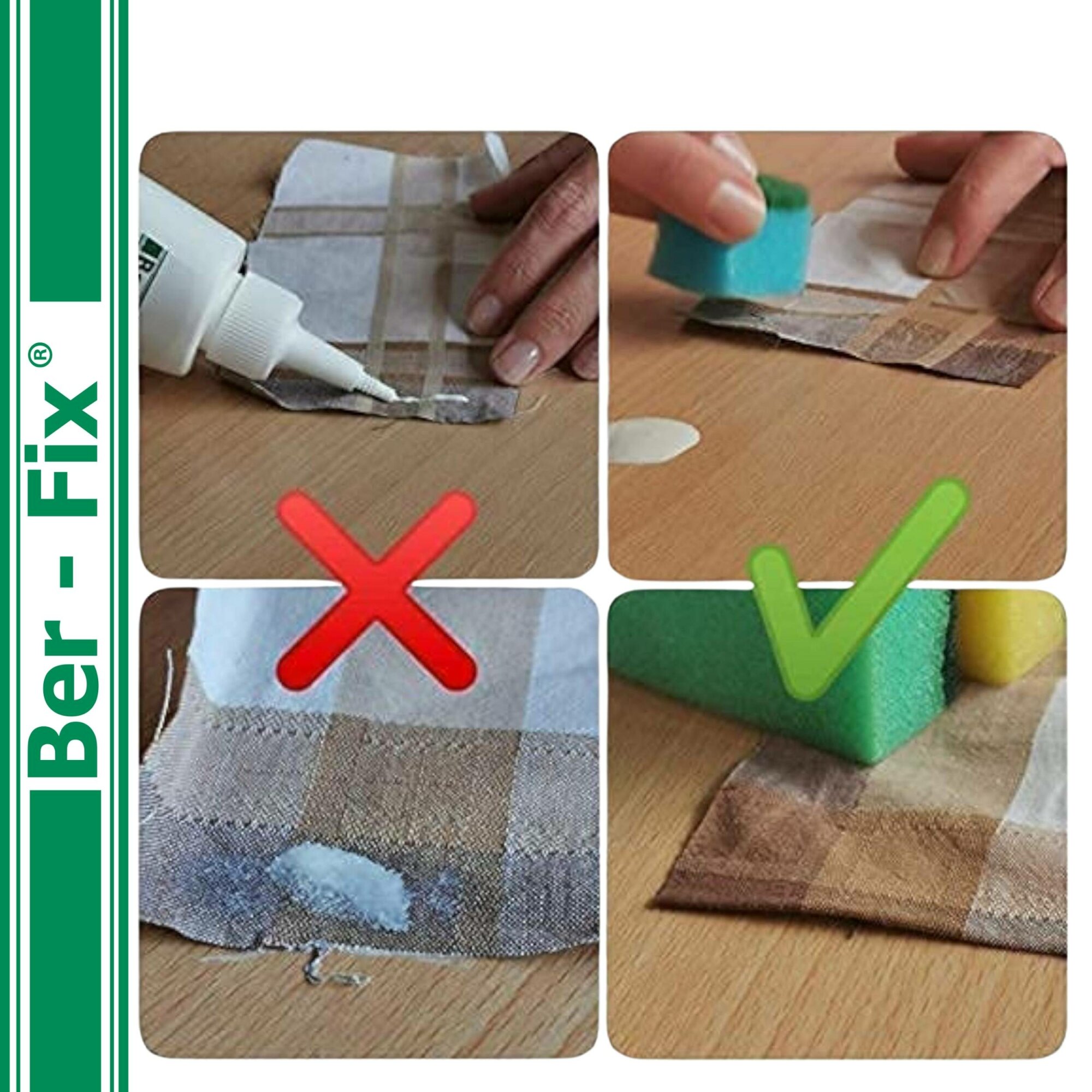 Ber - Fix®