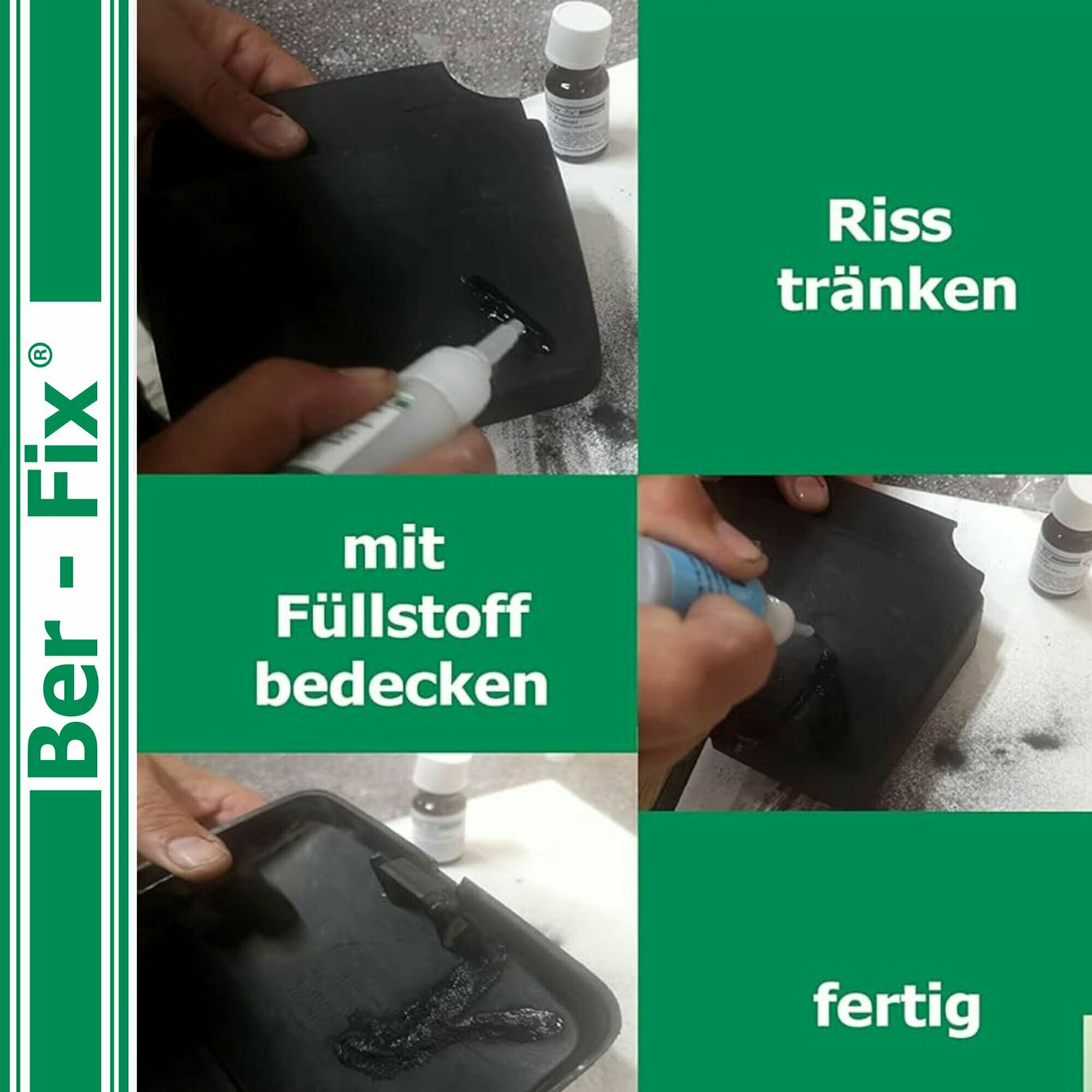 Ber - Fix®

Riss tränken

mit Füllstoff bedecken

fertig